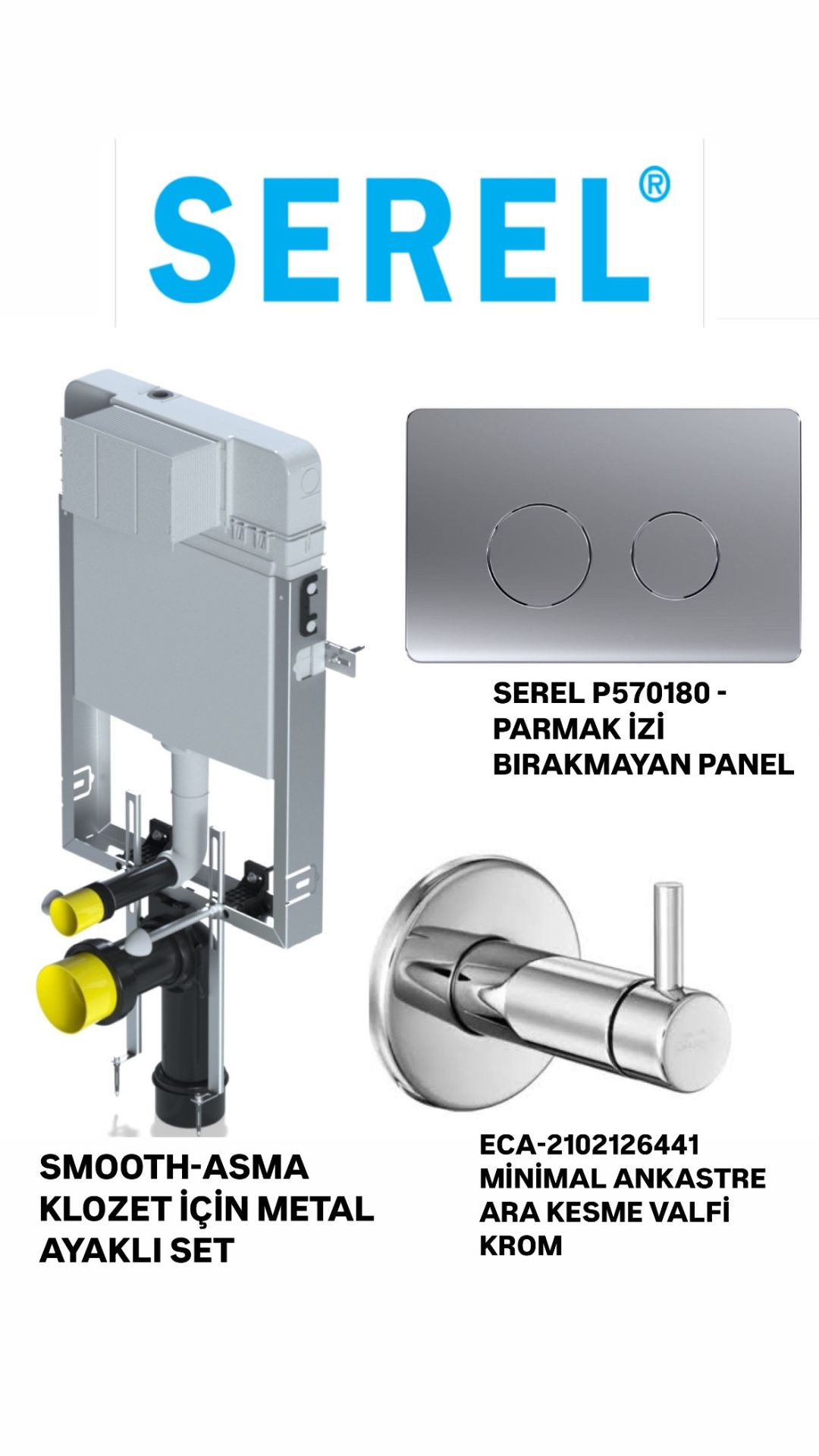 SEREL®

SEREL P570180 - PARMAK İZİ BIRAKMAYAN PANEL

SMOOTH-ASMA KLOZET İÇİN METAL AYAKLI SET

ECA-2102126441 MİNİMAL ANKASTRE ARA KESME VALFİ KROM